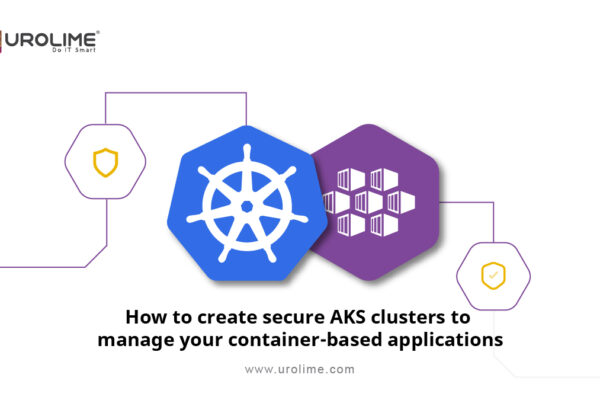 UROLIME®
Do IT Smart

How to create secure AKS clusters to manage your container-based applications

www.urolime.com