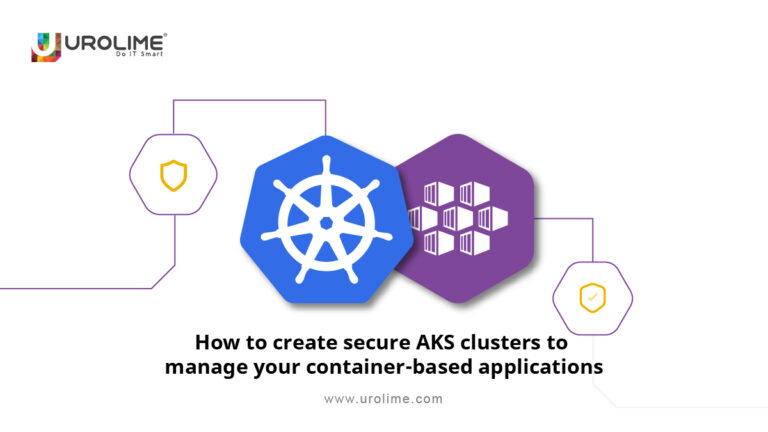 UROLIME®
Do IT Smart

How to create secure AKS clusters to manage your container-based applications

www.urolime.com